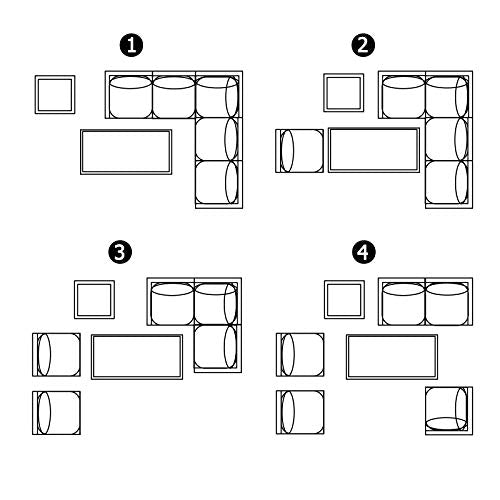 1

2

3

4